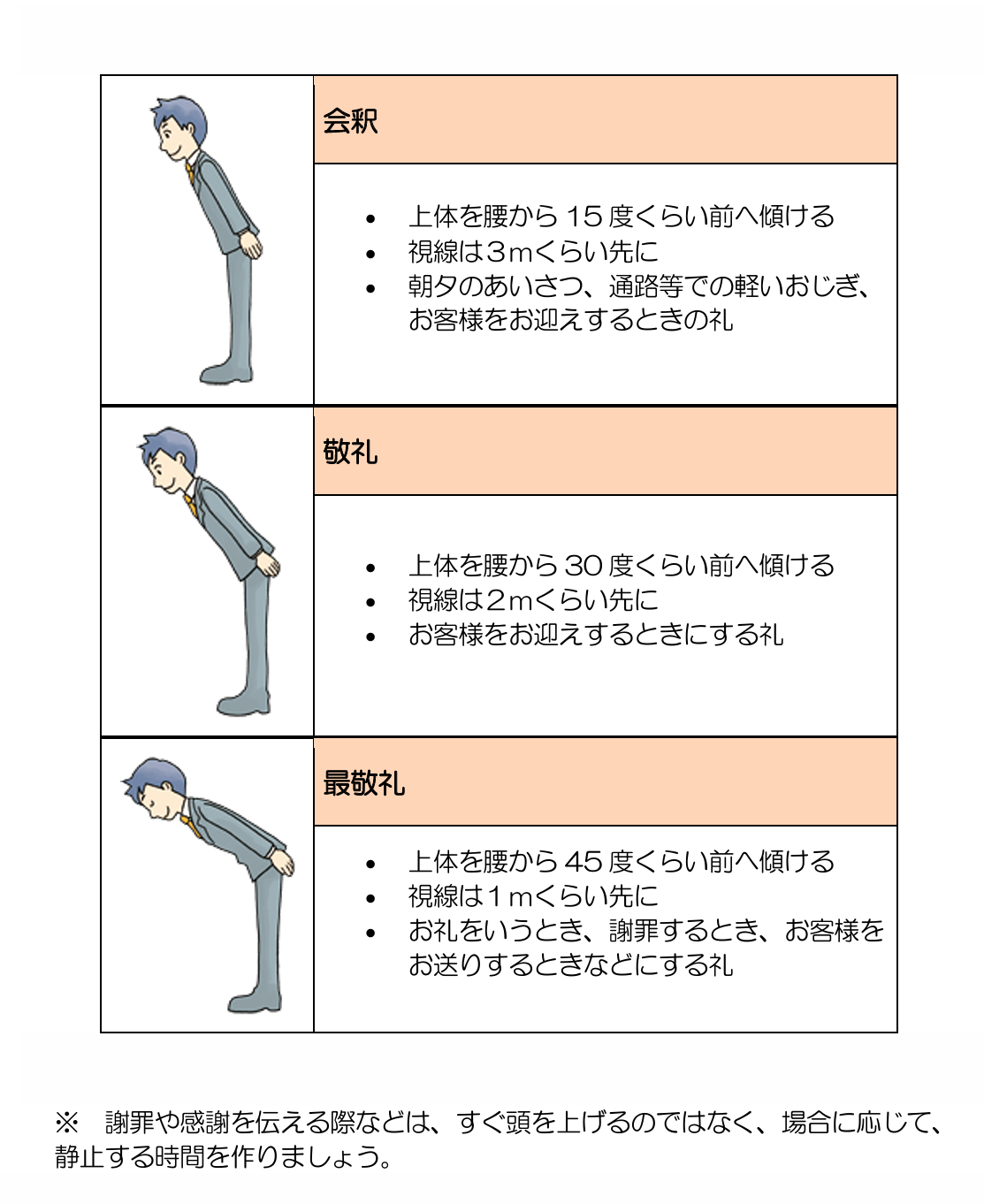 会釈

- 上体を腰から 15 度くらい前へ傾ける
- 視線は3mくらい先に
- 朝夕のあいさつ、通路等での軽いおじぎ、お客様をお迎えするときの礼

敬礼

- 上体を腰から 30 度くらい前へ傾ける
- 視線は2mくらい先に
- お客様をお迎えするときにする礼

最敬礼

- 上体を腰から 45 度くらい前へ傾ける
- 視線は1mくらい先に
- お礼をいうとき、謝罪するとき、お客様をお送りするときなどにする礼

※ 謝罪や感謝を伝える際などは、すぐ頭を上げるのではなく、場合に応じて、静止する時間を作りましょう。